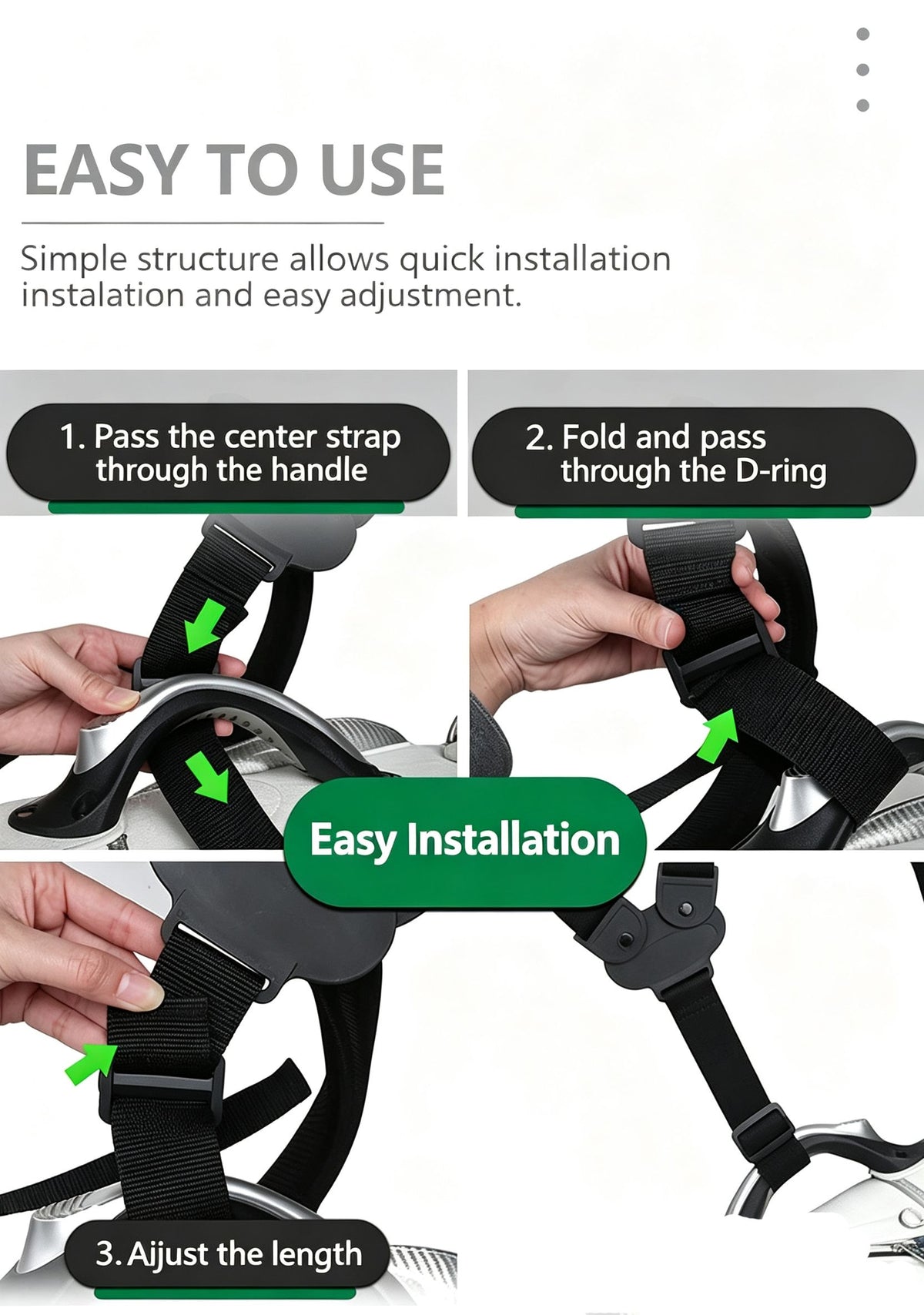 EASY TO USE

Simple structure allows quick installation instalation and easy adjustment.

1. Pass the center strap through the handle

2. Fold and pass through the D-ring

Easy Installation

3. Ajjust the length